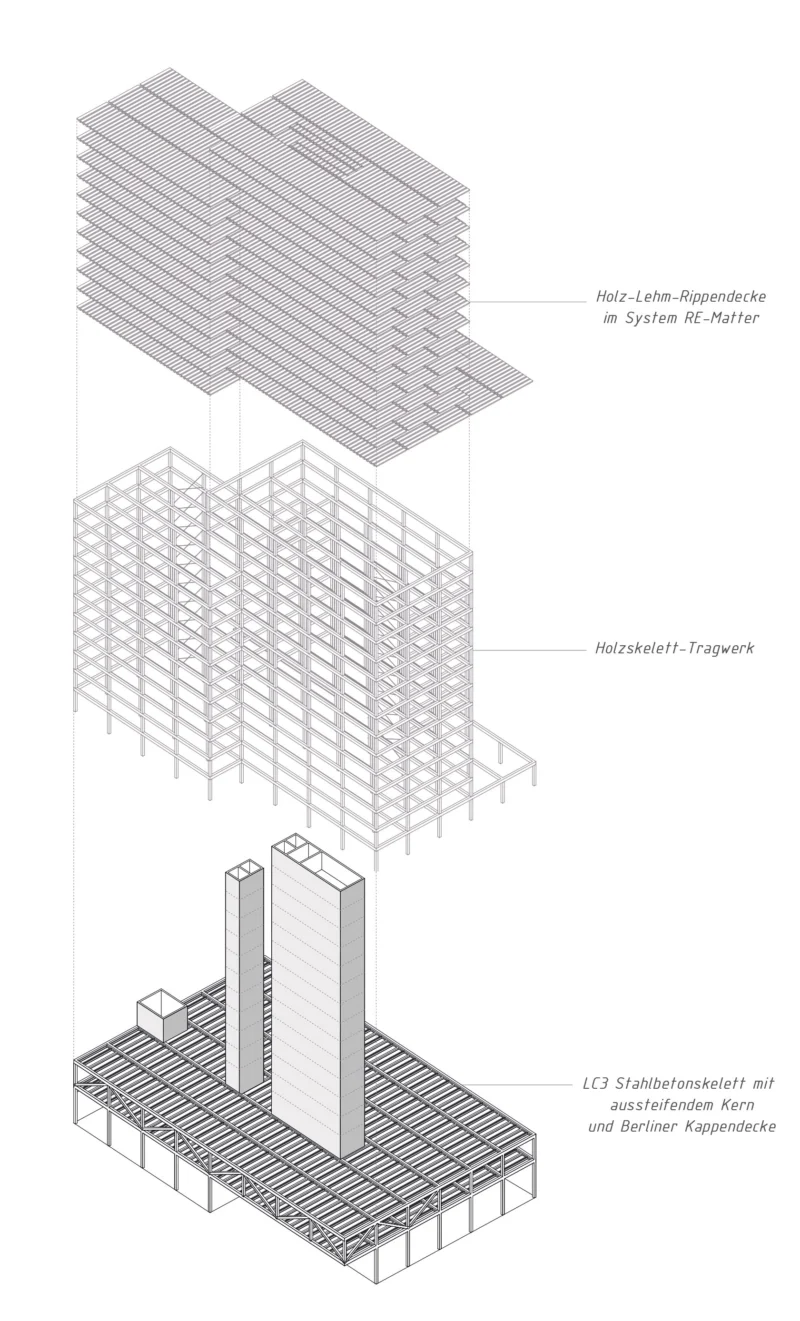 Holz-Lehm-Rippendecke
im System RE-Matter

Holzskelett-Tragwerk

LC3 Stahlbetonskelett mit
aussteifendem Kern
und Berliner Kappendecke